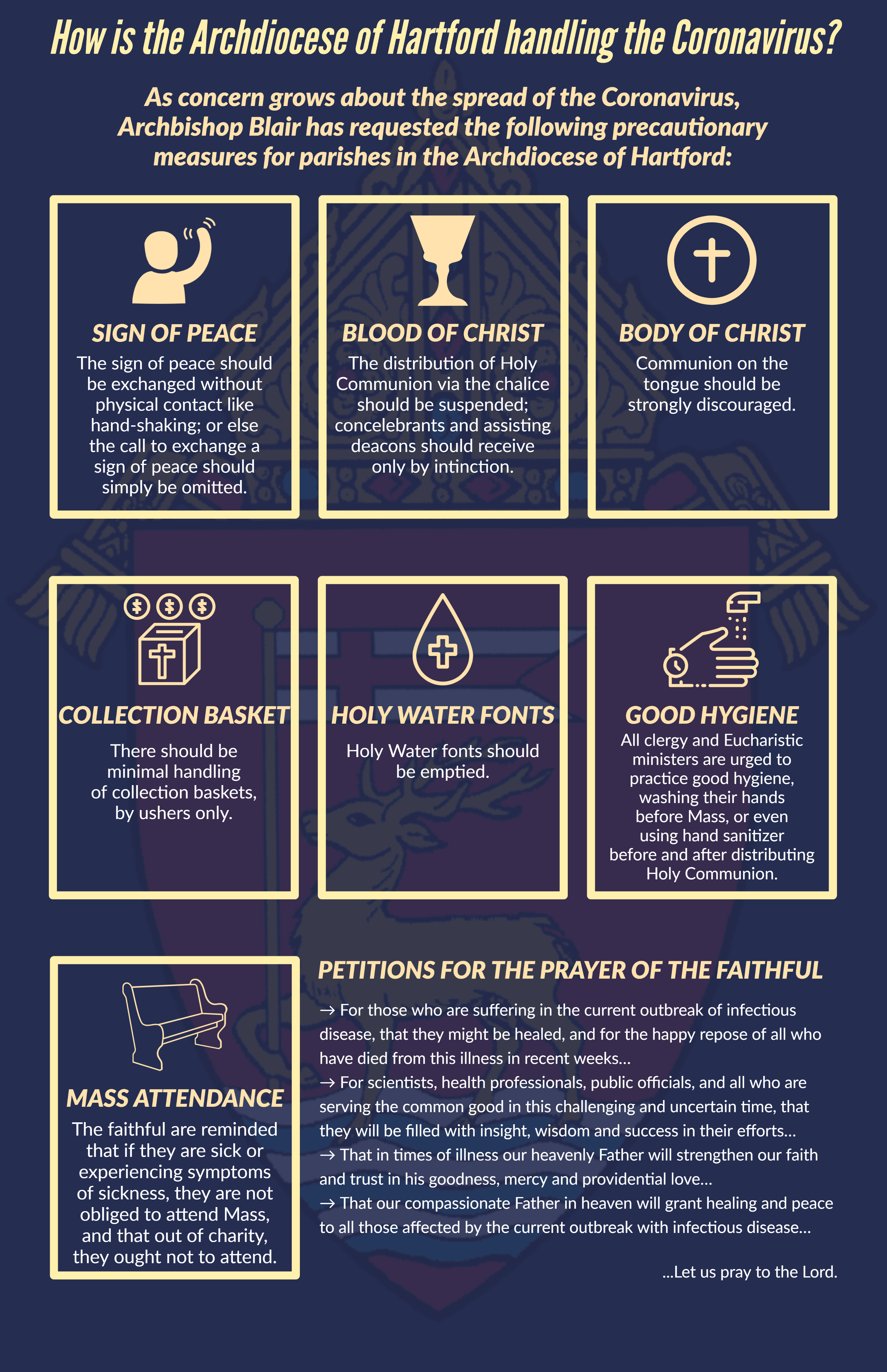 How is the Archdiocese of Hartford handling the Coronavirus?

As concern grows about the spread of the Coronavirus, Archbishop Blair has requested the following precautionary measures for parishes in the Archdiocese of Hartford:

SIGN OF PEACE
The sign of peace should be exchanged without physical contact like hand-shaking; or else the call to exchange a sign of peace should simply be omitted.

BLOOD OF CHRIST
The distribution of Holy Communion via the chalice should be suspended; concelebrants and assisting deacons should receive only by intinction.

BODY OF CHRIST
Communion on the tongue should be strongly discouraged.

COLLECTION BASKET
There should be minimal handling of collection baskets, by ushers only.

HOLY WATER FONTS
Holy Water fonts should be emptied.

GOOD HYGIENE
All clergy and Eucharistic ministers are urged to practice good hygiene, washing their hands before Mass, or even using hand sanitizer before and after distributing Holy Communion.

MASS ATTENDANCE
The faithful are reminded that if they are sick or experiencing symptoms of sickness, they are not obliged to attend Mass, and that out of charity, they ought not to attend.

PETITIONS FOR THE PRAYER OF THE FAITHFUL
→ For those who are suffering in the current outbreak of infectious disease, that they might be healed, and for the happy repose of all who have died from this illness in recent weeks...
→ For scientists, health professionals, public officials, and all who are serving the common good in this challenging and uncertain time, that they will be filled with insight, wisdom and success in their efforts...
→ That in times of illness our heavenly Father will strengthen our faith and trust in his goodness, mercy and providential love...
→ That our compassionate Father in heaven will grant healing and peace to all those affected by the current outbreak with infectious disease...

...Let us pray to the Lord.